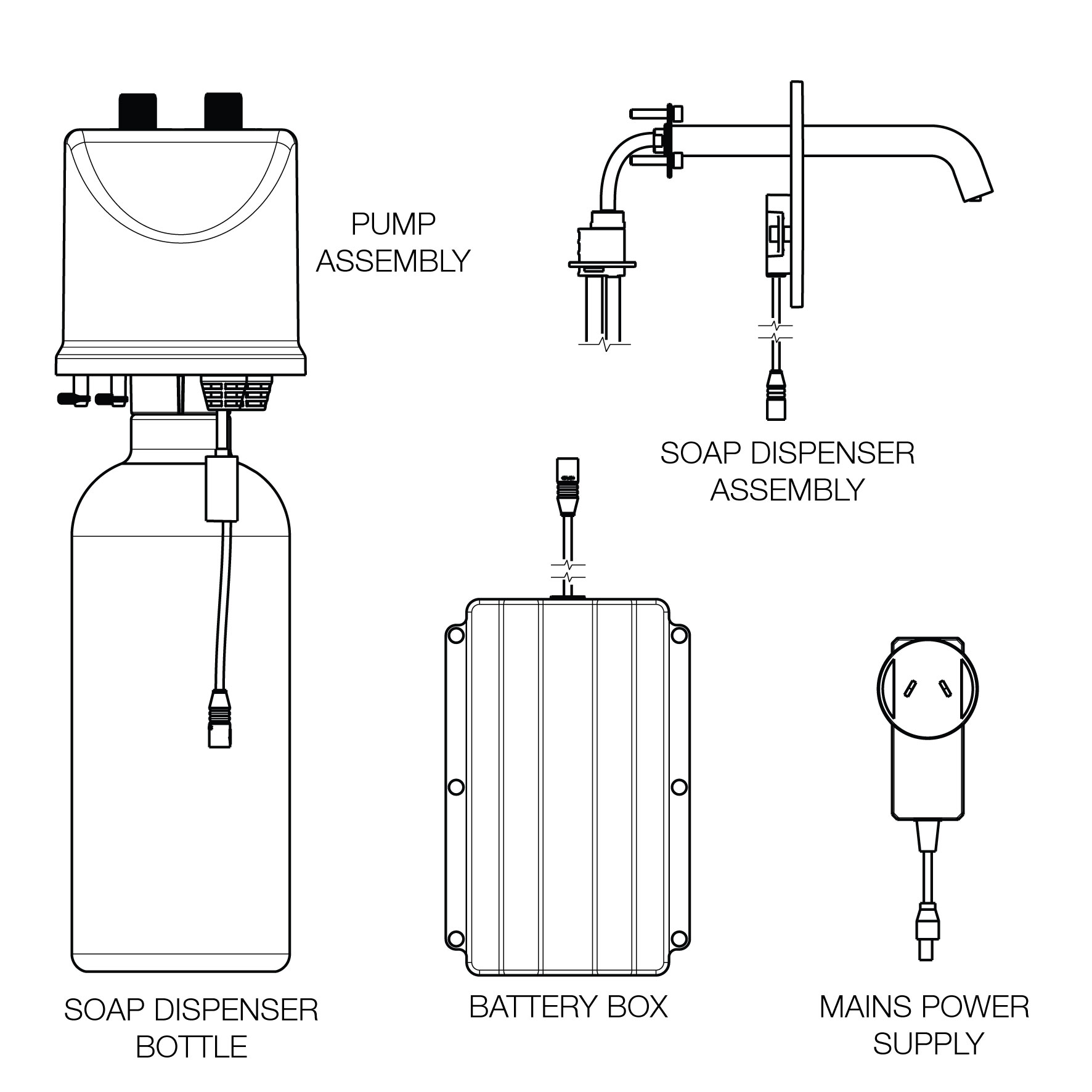 PUMP
ASSEMBLY

SOAP DISPENSER
ASSEMBLY

SOAP DISPENSER
BOTTLE

BATTERY BOX

MAINS POWER
SUPPLY